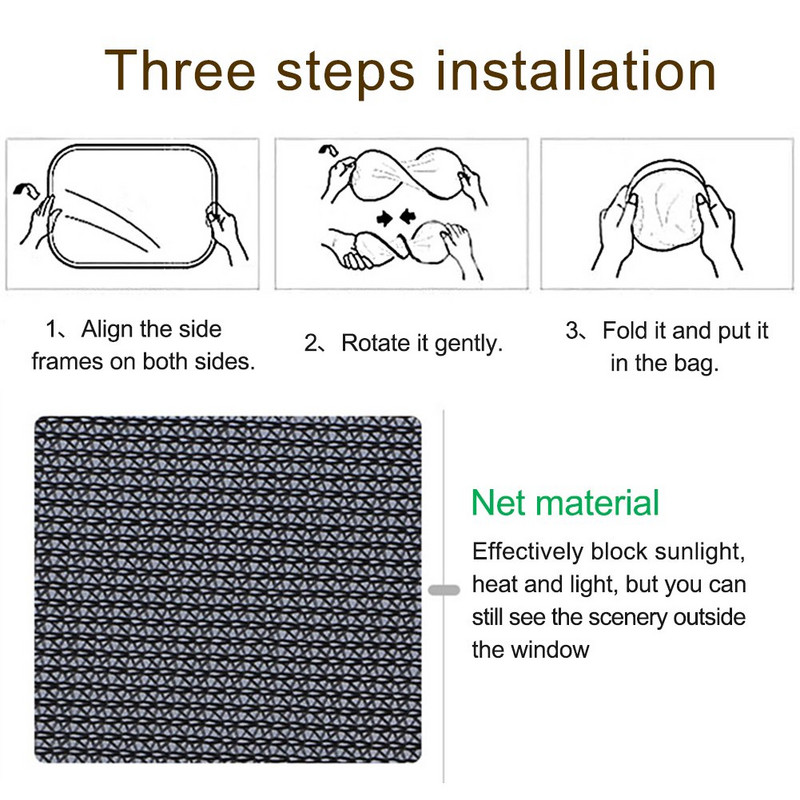 Three steps installation

1、Align the side frames on both sides.

2、Rotate it gently.

3、Fold it and put it in the bag.

Net material

Effectively block sunlight, heat and light, but you can still see the scenery outside the window