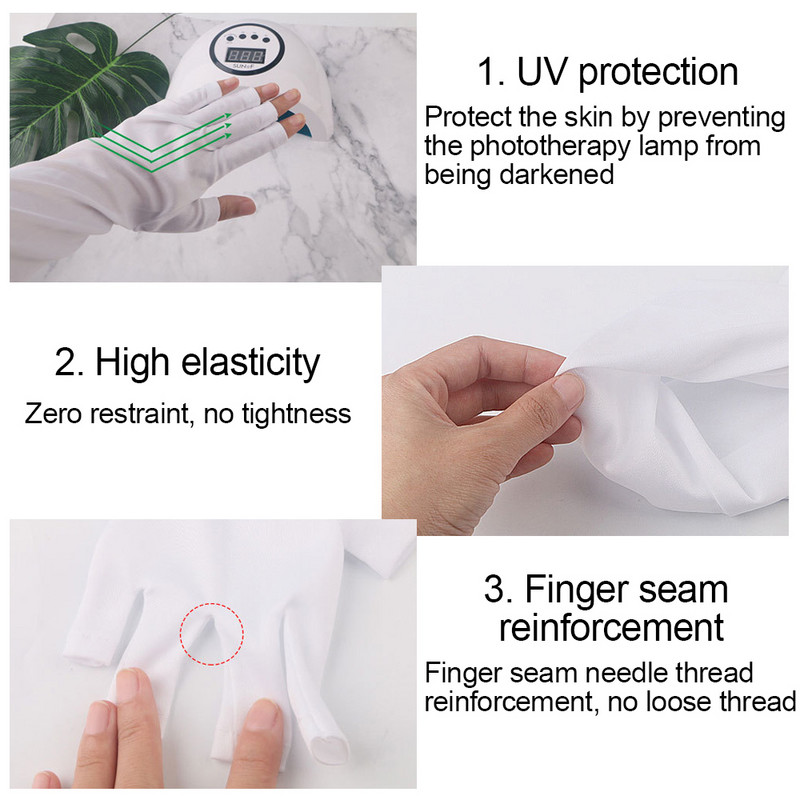 888
SUN

1. UV protection
Protect the skin by preventing the phototherapy lamp from being darkened

2. High elasticity
Zero restraint, no tightness

3. Finger seam reinforcement
Finger seam needle thread reinforcement, no loose thread