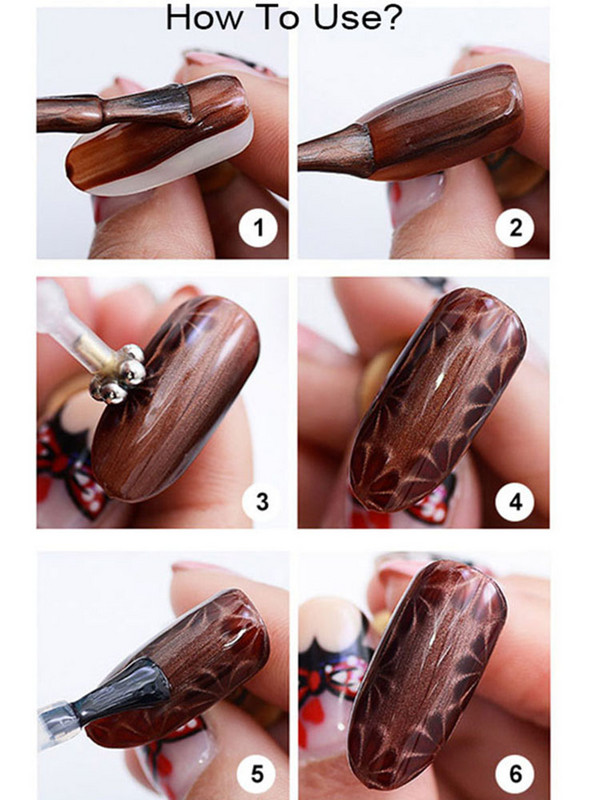 How To Use?

1

2

3

4

5

6