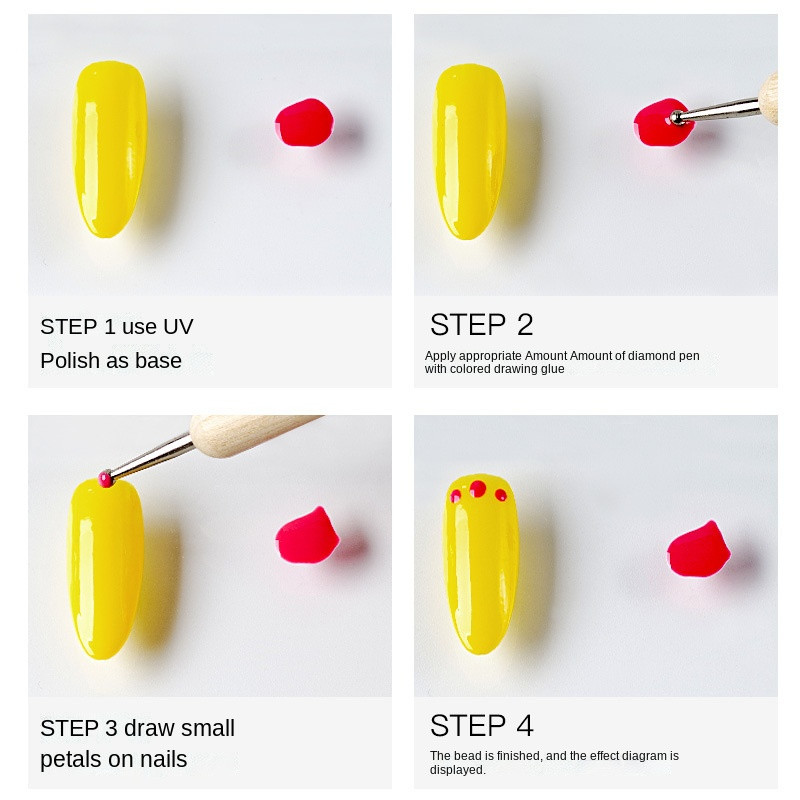 STEP 1 use UV
Polish as base

STEP 2
Apply appropriate Amount Amount of diamond pen with colored drawing glue

STEP 3 draw small
petals on nails

STEP 4
The bead is finished, and the effect diagram is displayed.