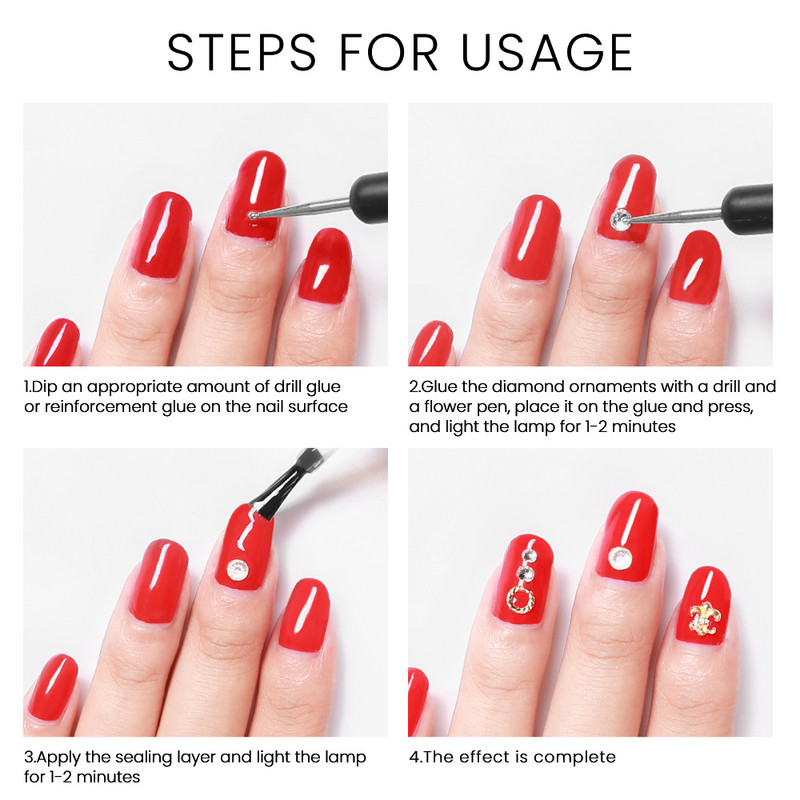 STEPS FOR USAGE

1.Dip an appropriate amount of drill glue or reinforcement glue on the nail surface

2.Glue the diamond ornaments with a drill and a flower pen, place it on the glue and press, and light the lamp for 1-2 minutes

3.Apply the sealing layer and light the lamp for 1-2 minutes

4.The effect is complete