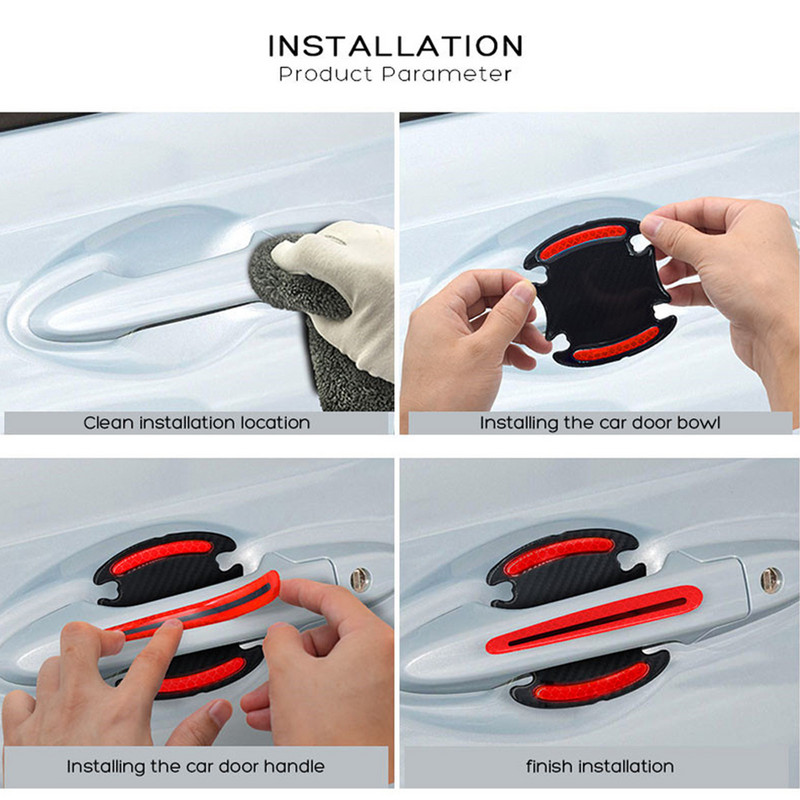 INSTALLATION
Product Parameter

Clean installation location

Installing the car door bowl

Installing the car door handle

finish installation