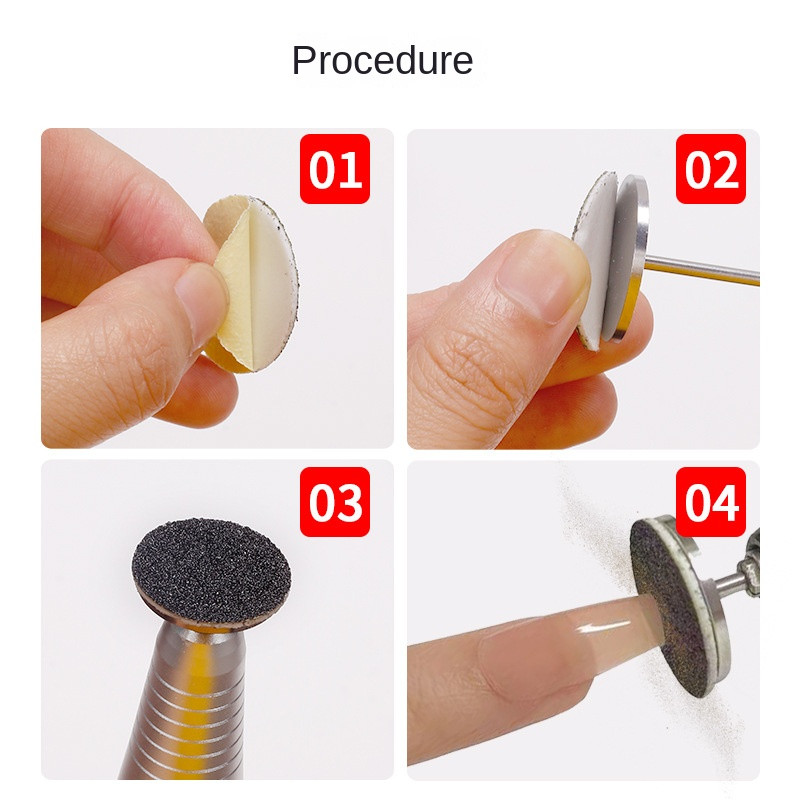 Procedure

01

02

03

04