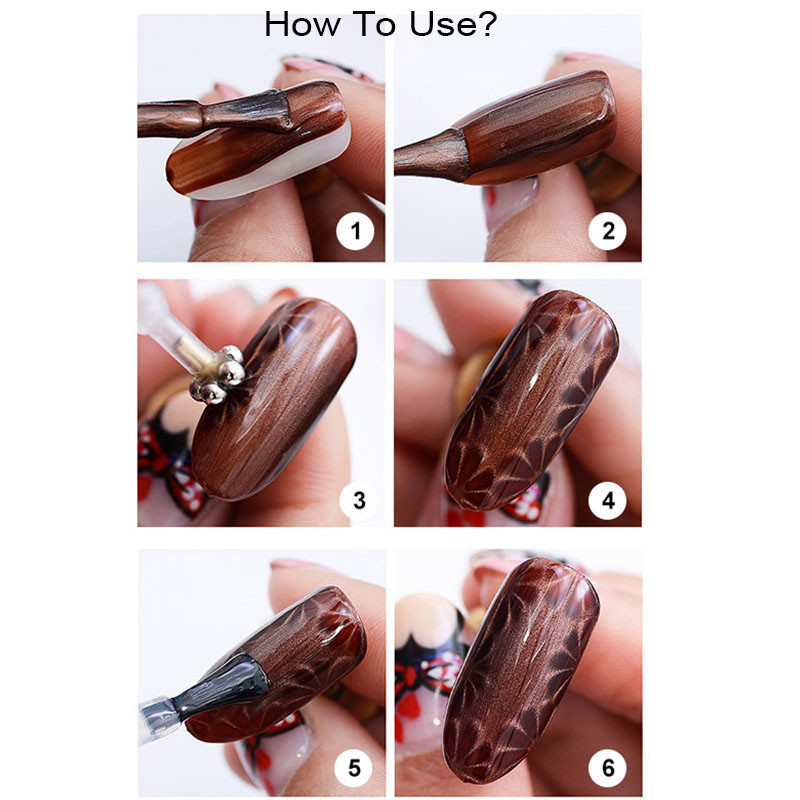 How To Use?

1

2

3

4

5

6