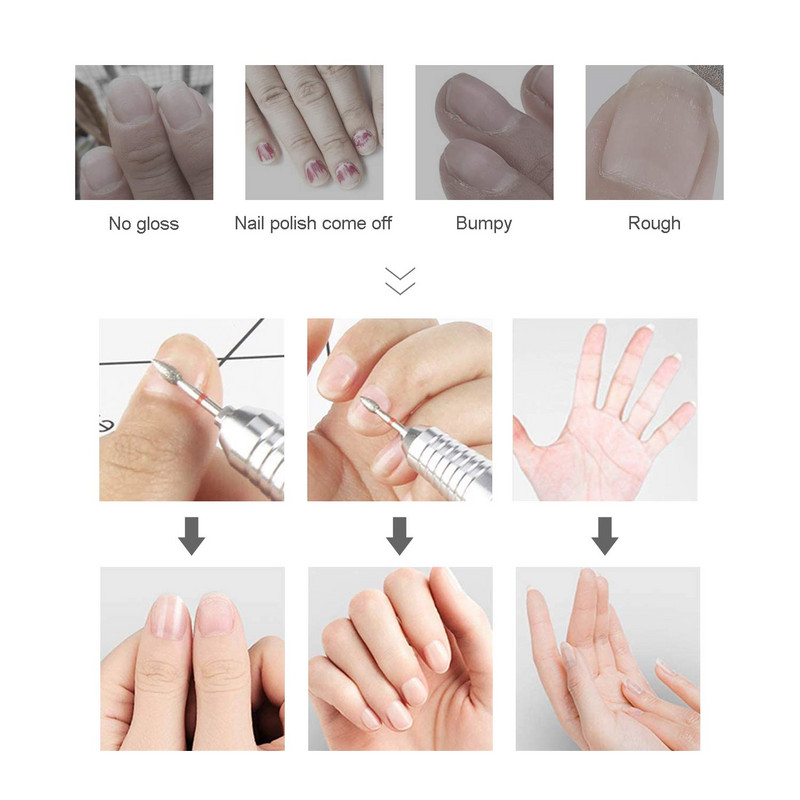 No gloss

Nail polish come off

Bumpy

Rough