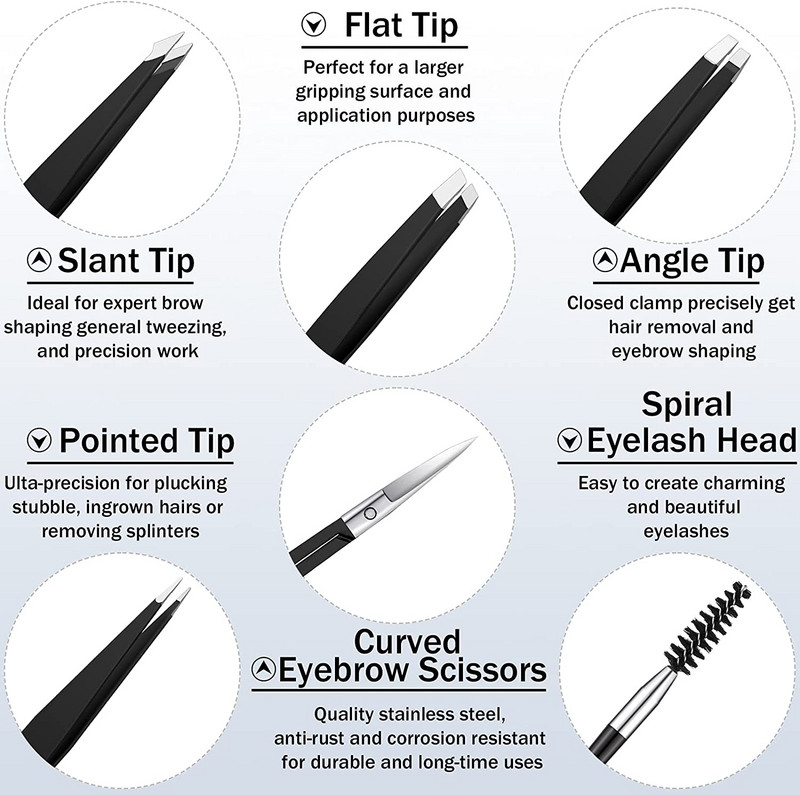 Flat Tip

Perfect for a larger gripping surface and application purposes

Slant Tip

Ideal for expert brow shaping general tweezing, and precision work

Angle Tip

Closed clamp precisely get hair removal and eyebrow shaping

Pointed Tip

Ulta-precision for plucking stubble, ingrown hairs or removing splinters

Spiral Eyelash Head

Easy to create charming and beautiful eyelashes

Curved Eyebrow Scissors

Quality stainless steel, anti-rust and corrosion resistant for durable and long-time uses