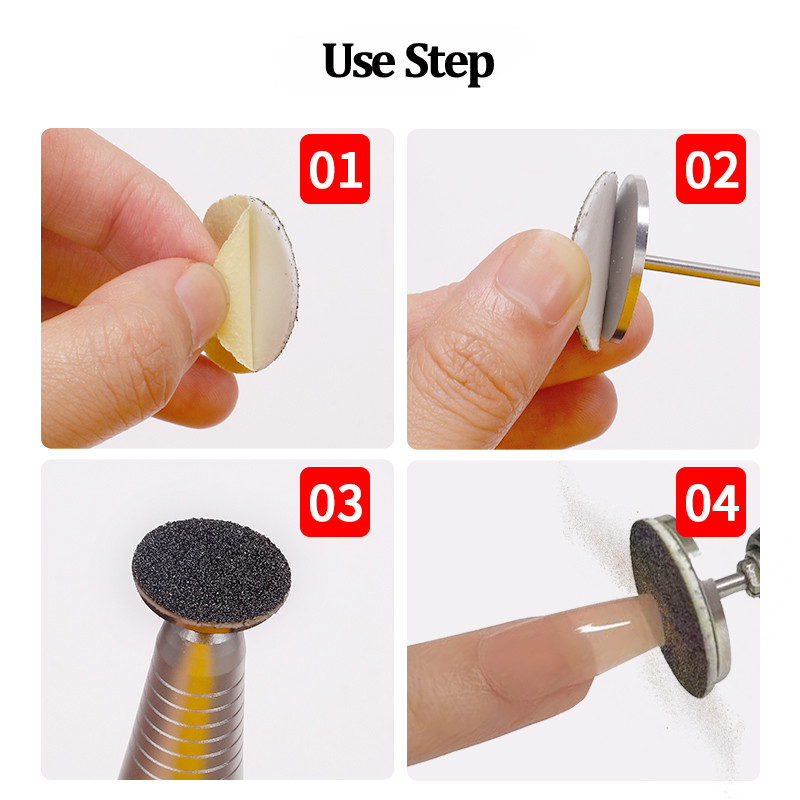 Use Step

01

02

03

04