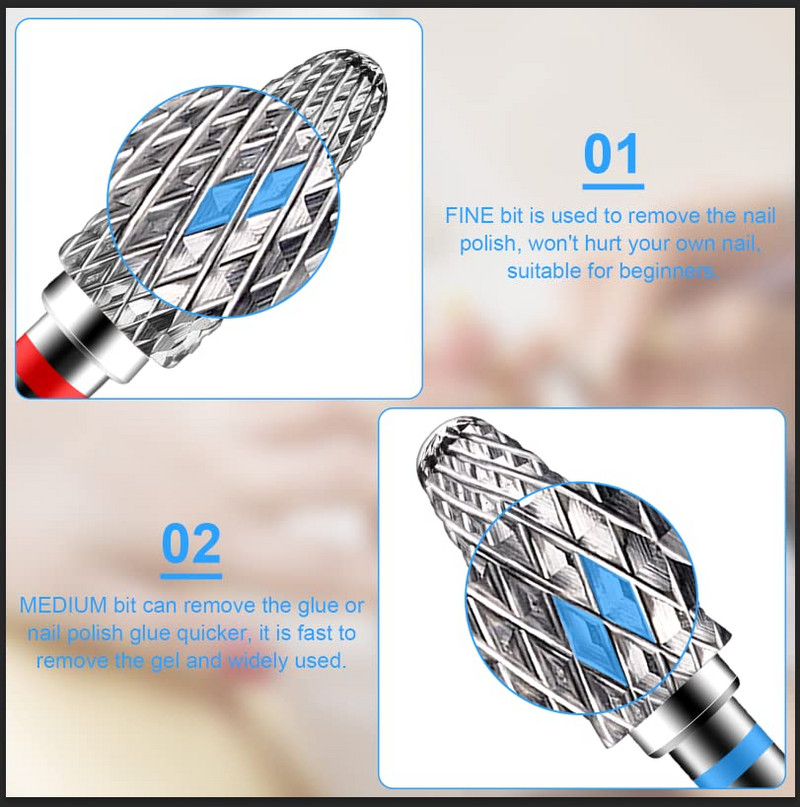 01

FINE bit is used to remove the nail polish, won't hurt your own nail, suitable for beginners.

02

MEDIUM bit can remove the glue or nail polish glue quicker, it is fast to remove the gel and widely used.