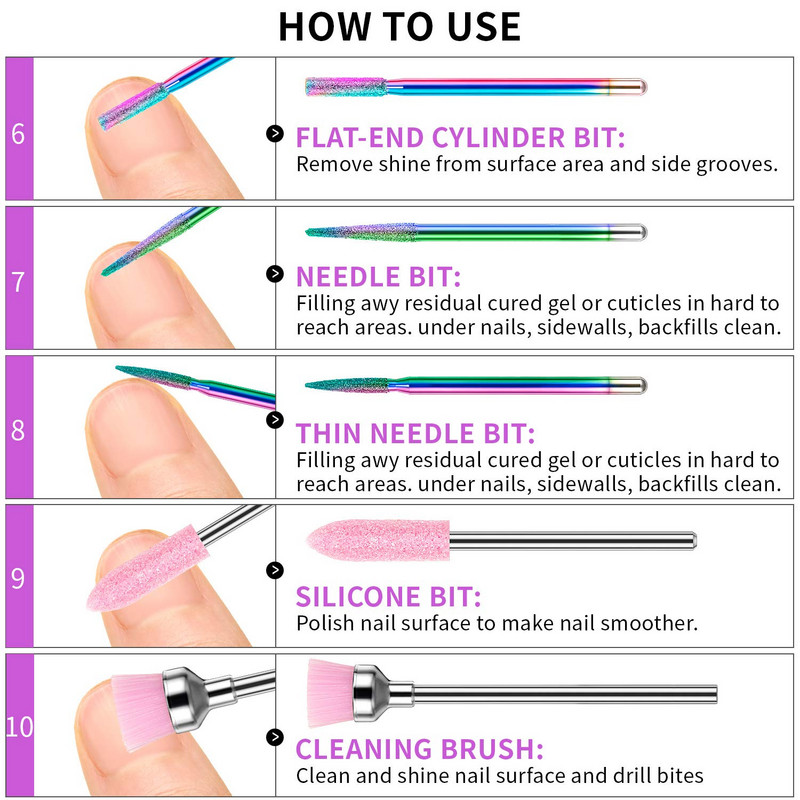 HOW TO USE

6

FLAT-END CYLINDER BIT:
Remove shine from surface area and side grooves.

7

NEEDLE BIT:
Filling awy residual cured gel or cuticles in hard to reach areas. under nails, sidewalls, backfills clean.

8

THIN NEEDLE BIT:
Filling awy residual cured gel or cuticles in hard to reach areas. under nails, sidewalls, backfills clean.

9

SILICONE BIT:
Polish nail surface to make nail smoother.

10

CLEANING BRUSH:
Clean and shine nail surface and drill bites