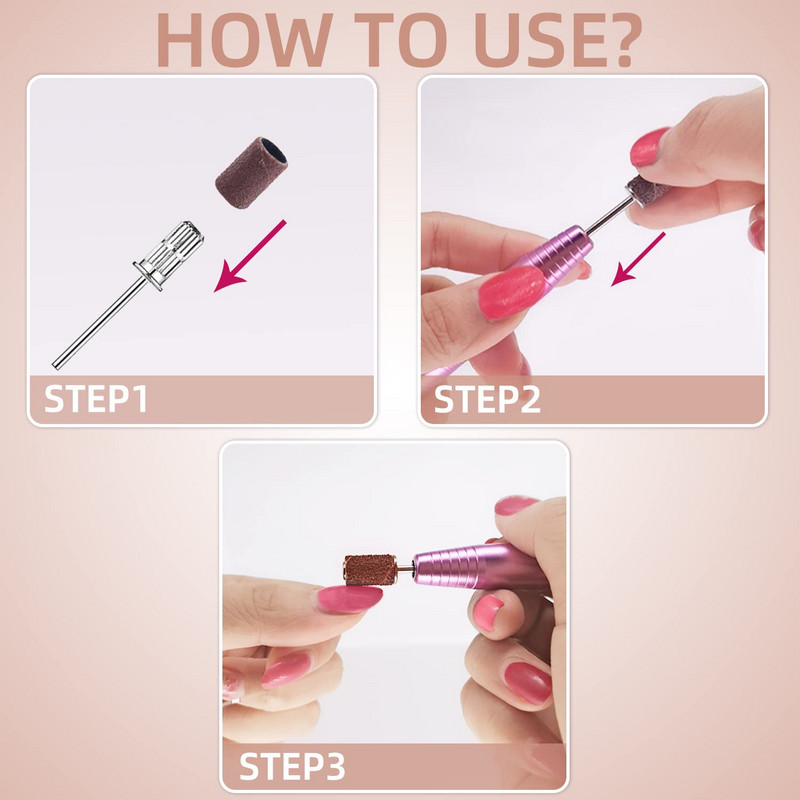 HOW TO USE?

STEP1

STEP2

STEP3