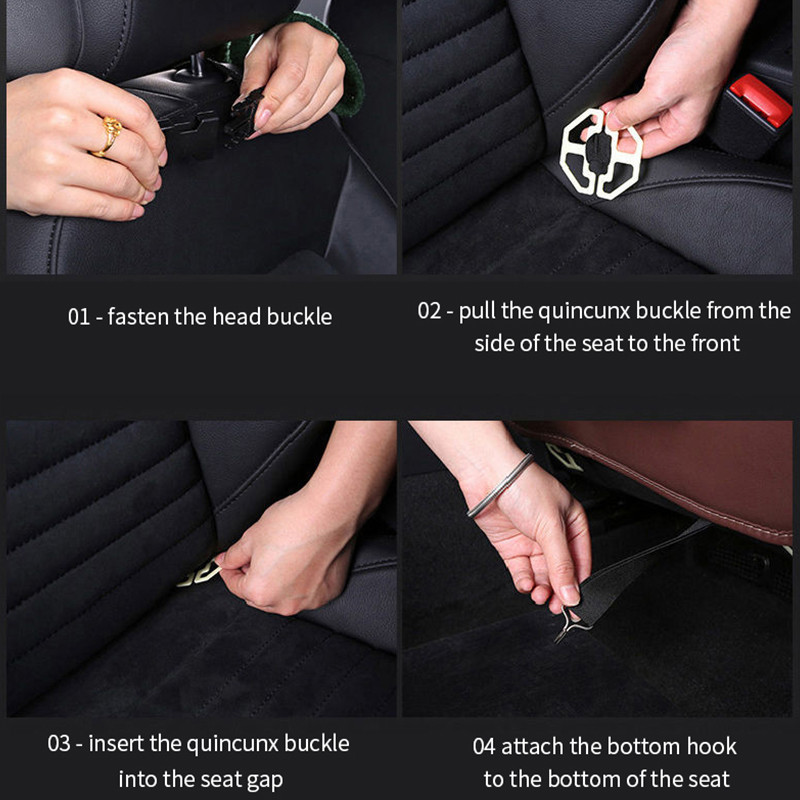 01 - fasten the head buckle

02 - pull the quincunx buckle from the side of the seat to the front

03 - insert the quincunx buckle into the seat gap

04 attach the bottom hook to the bottom of the seat