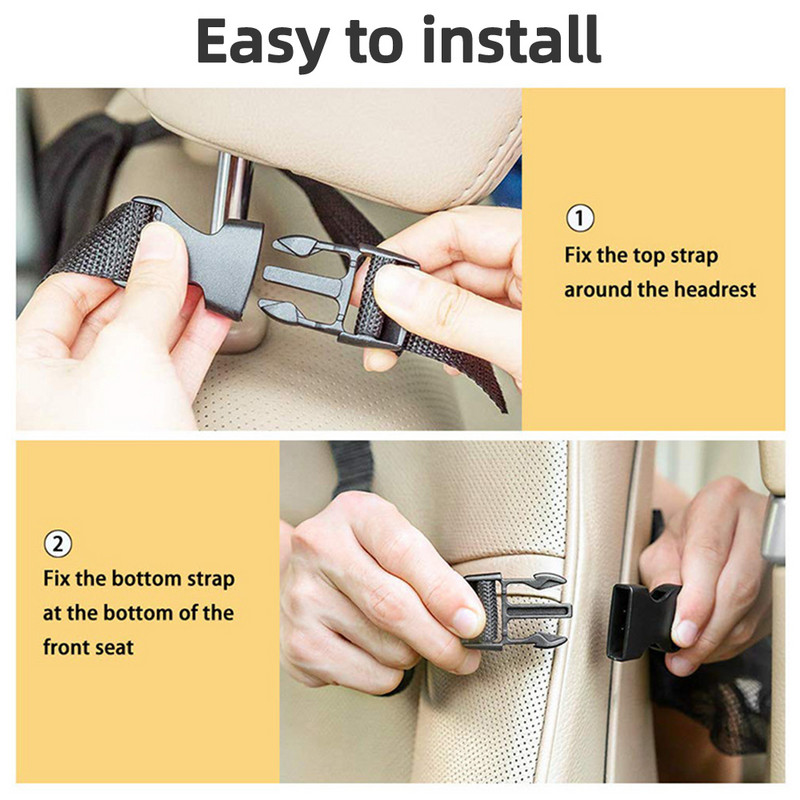 Easy to install

①
Fix the top strap around the headrest

②
Fix the bottom strap at the bottom of the front seat