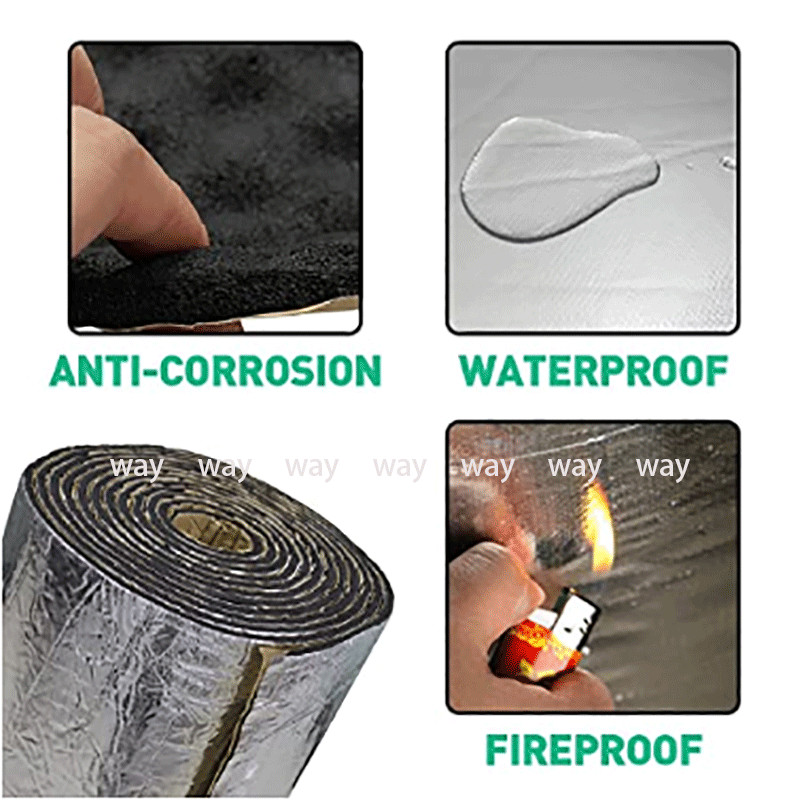 ANTI-CORROSION

WATERPROOF

way way way way way way way

FIREPROOF