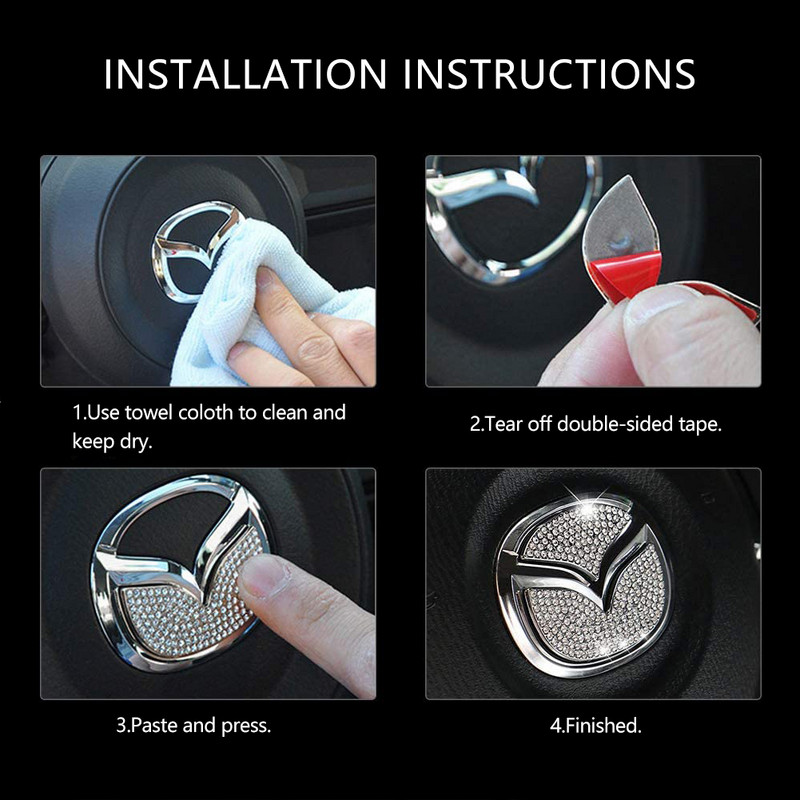 INSTALLATION INSTRUCTIONS

1.Use towel coloth to clean and keep dry.

2.Tear off double-sided tape.

3.Paste and press.

4.Finished.