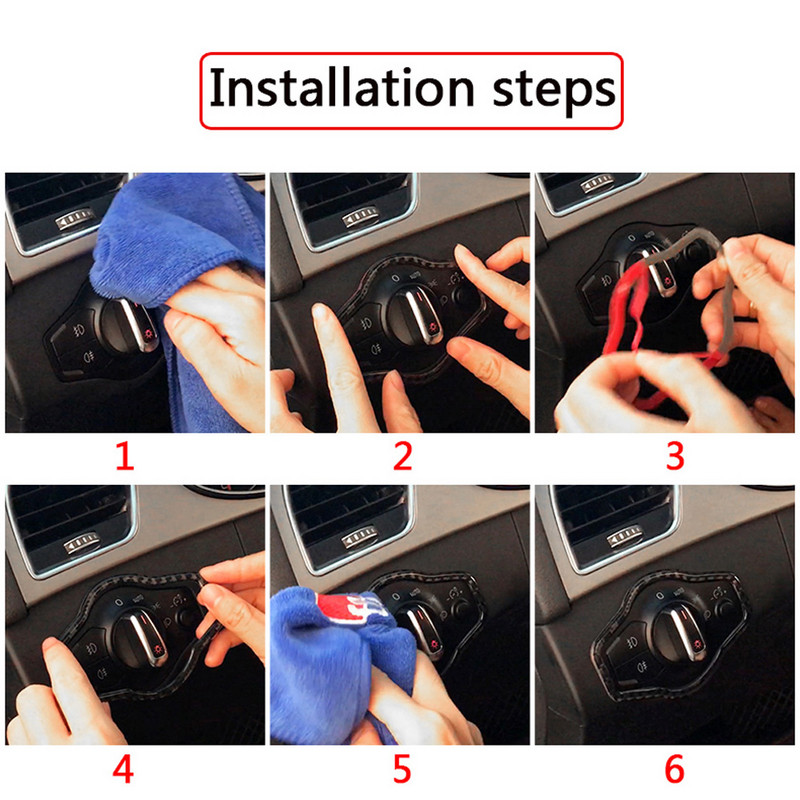 Installation steps

1

2

3

4

5

6