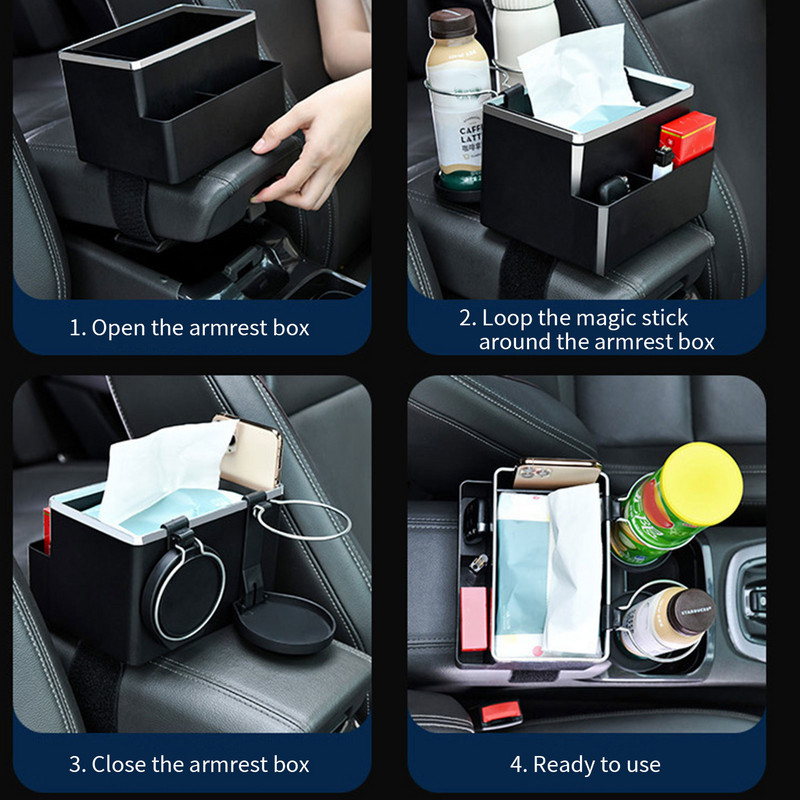 CAFFE LATTE

1. Open the armrest box

2. Loop the magic stick around the armrest box

3. Close the armrest box

STARBUCKS

4. Ready to use