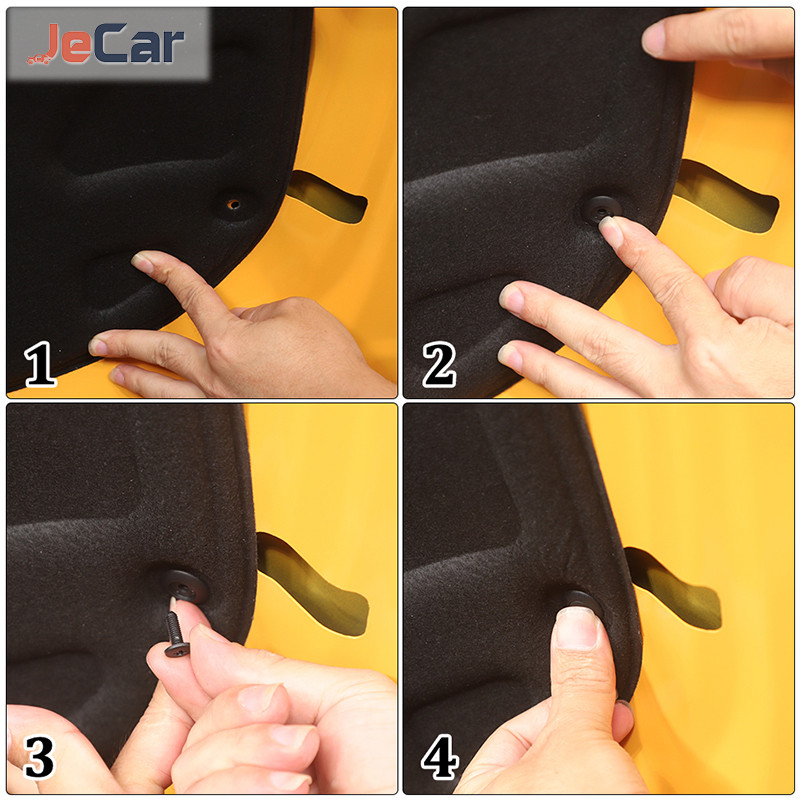 JeCar

1

2

3

4