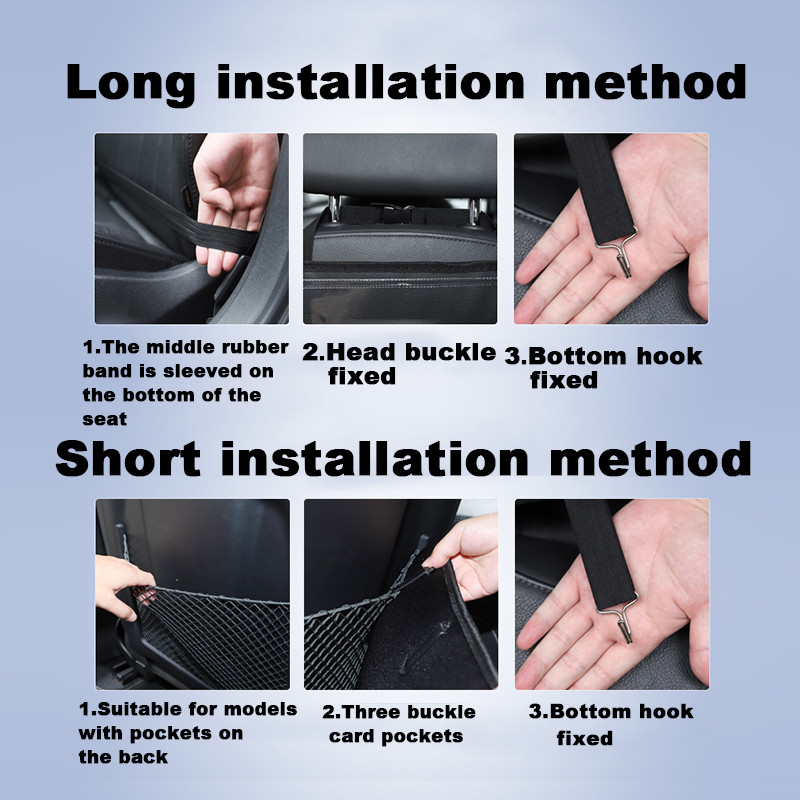 Long installation method

1.The middle rubber band is sleeved on the bottom of the seat

2.Head buckle fixed

3.Bottom hook fixed

Short installation method

1.Suitable for models with pockets on the back

2.Three buckle card pockets

3.Bottom hook fixed