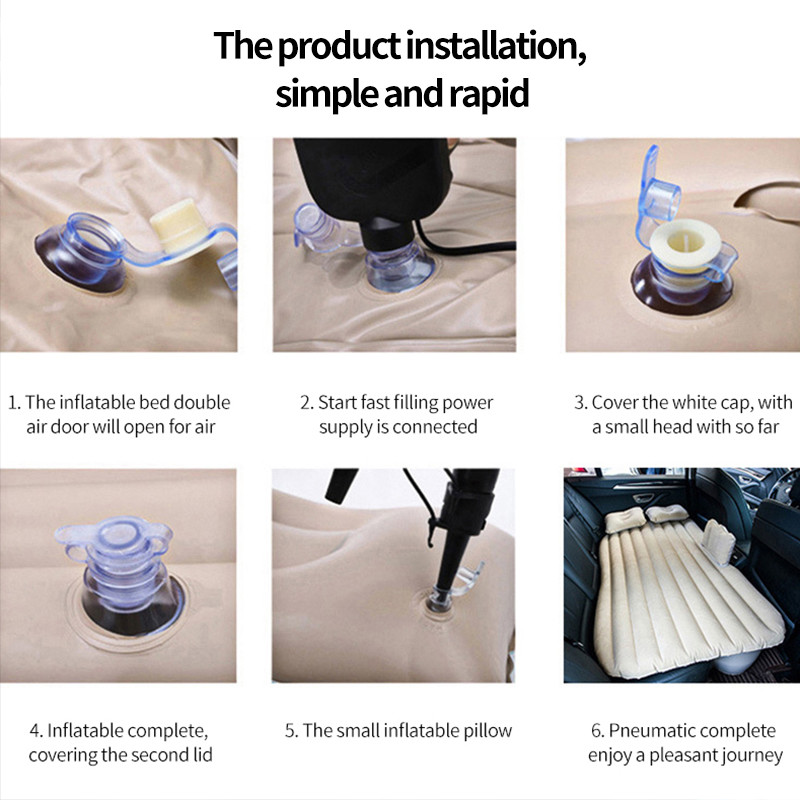 The product installation, simple and rapid

1. The inflatable bed double air door will open for air

2. Start fast filling power supply is connected

3. Cover the white cap, with a small head with so far

4. Inflatable complete, covering the second lid

5. The small inflatable pillow

6. Pneumatic complete enjoy a pleasant journey