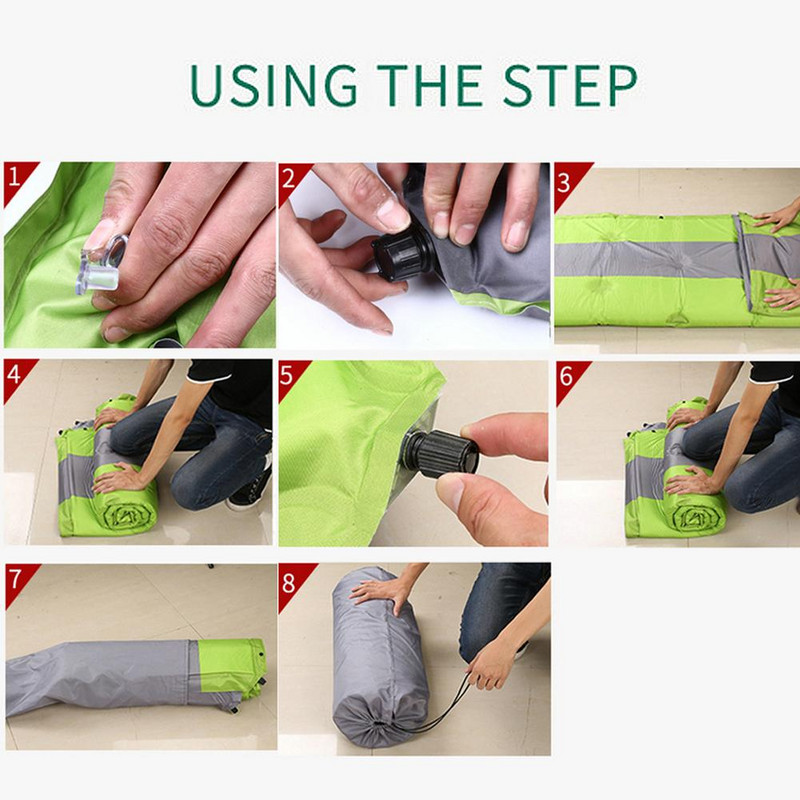 USING THE STEP

1

2

3

4

5

6

7

8