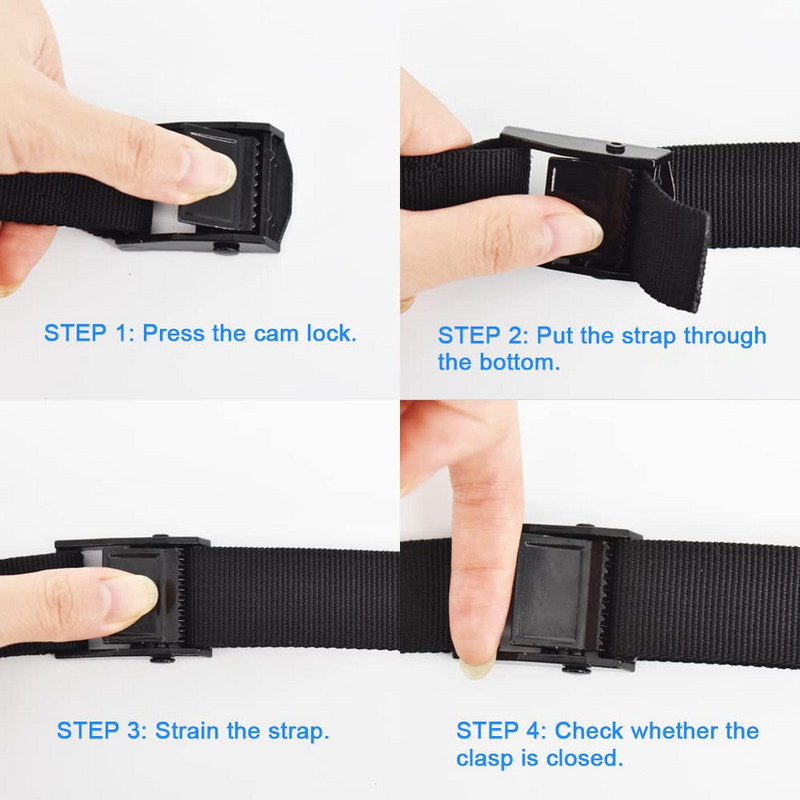 STEP 1: Press the cam lock.

STEP 2: Put the strap through the bottom.

STEP 3: Strain the strap.

STEP 4: Check whether the clasp is closed.