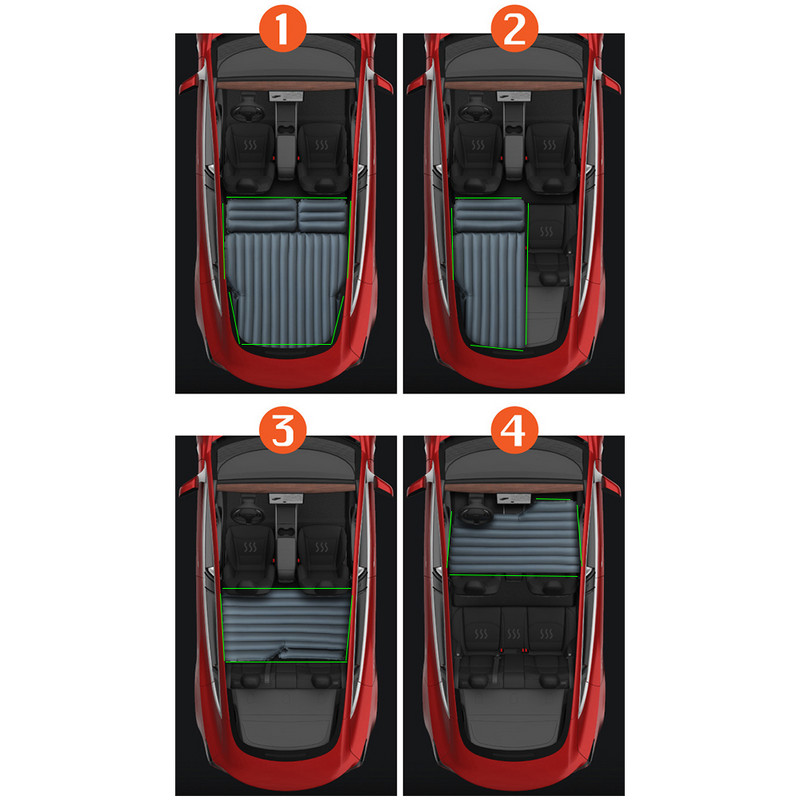 1
2
3
4