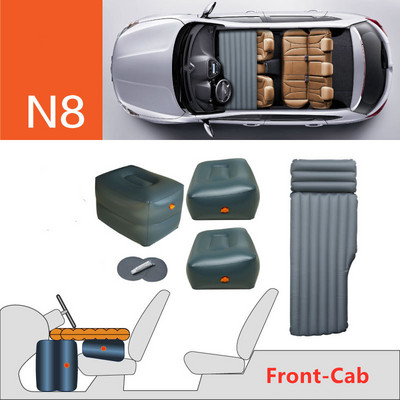 N8

Front-Cab