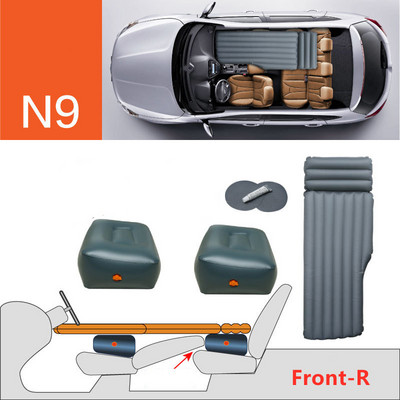 N9

Front-R