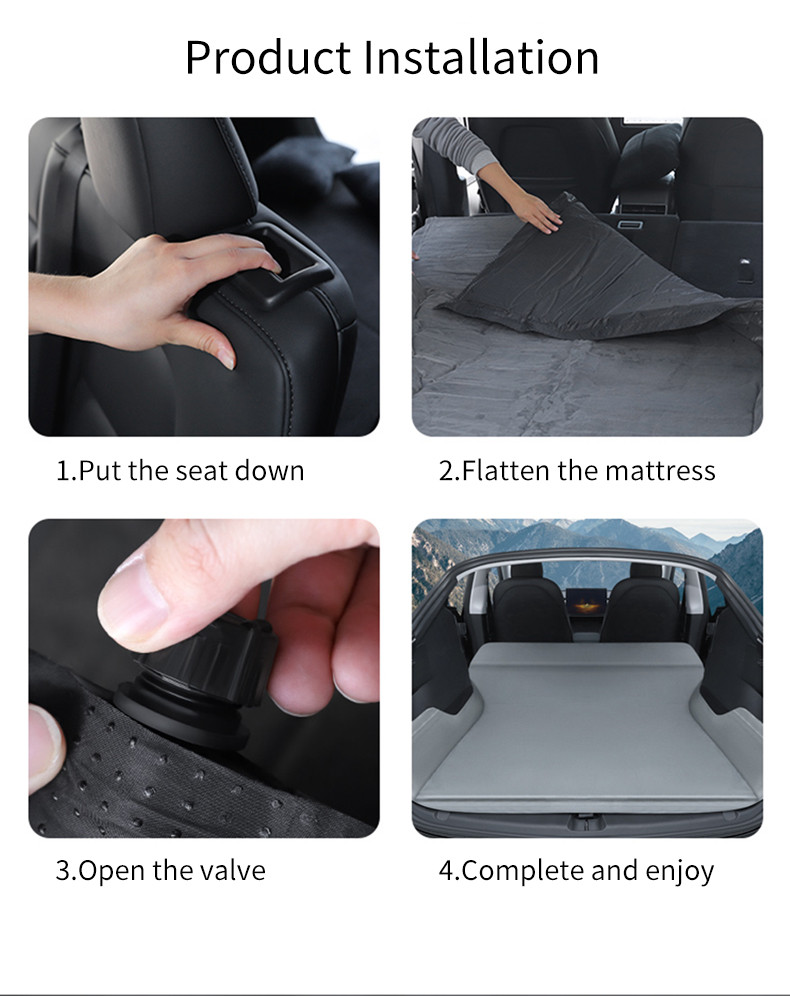 Product Installation

1.Put the seat down

2.Flatten the mattress

3.Open the valve

4.Complete and enjoy