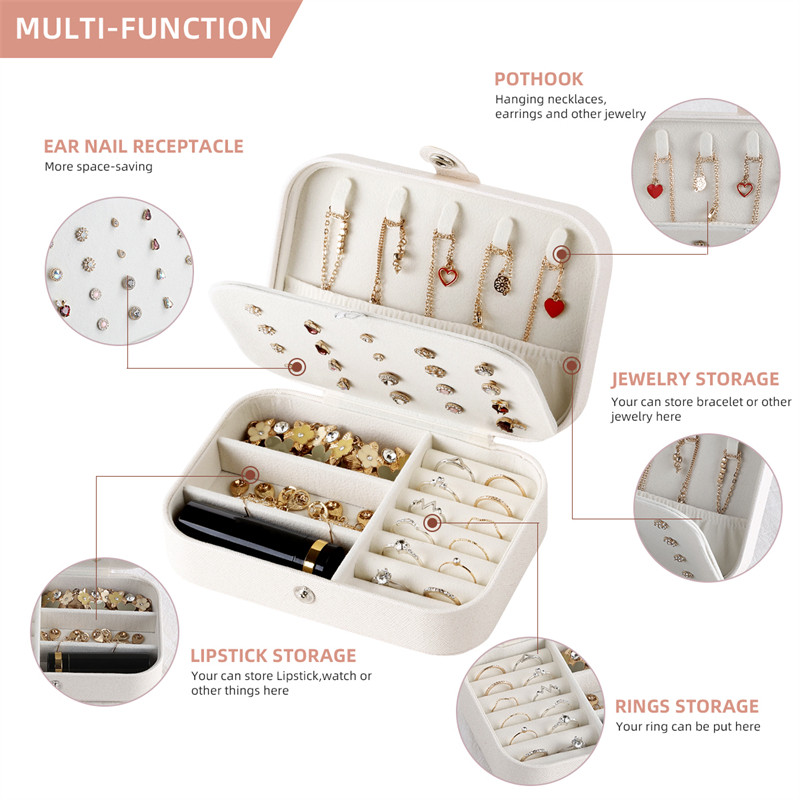 MULTI-FUNCTION

POTHOOK
Hanging necklaces, earrings and other jewelry

EAR NAIL RECEPTACLE
More space-saving

JEWELRY STORAGE
Your can store bracelet or other jewelry here

LIPSTICK STORAGE
Your can store Lipstick,watch or other things here

RINGS STORAGE
Your ring can be put here