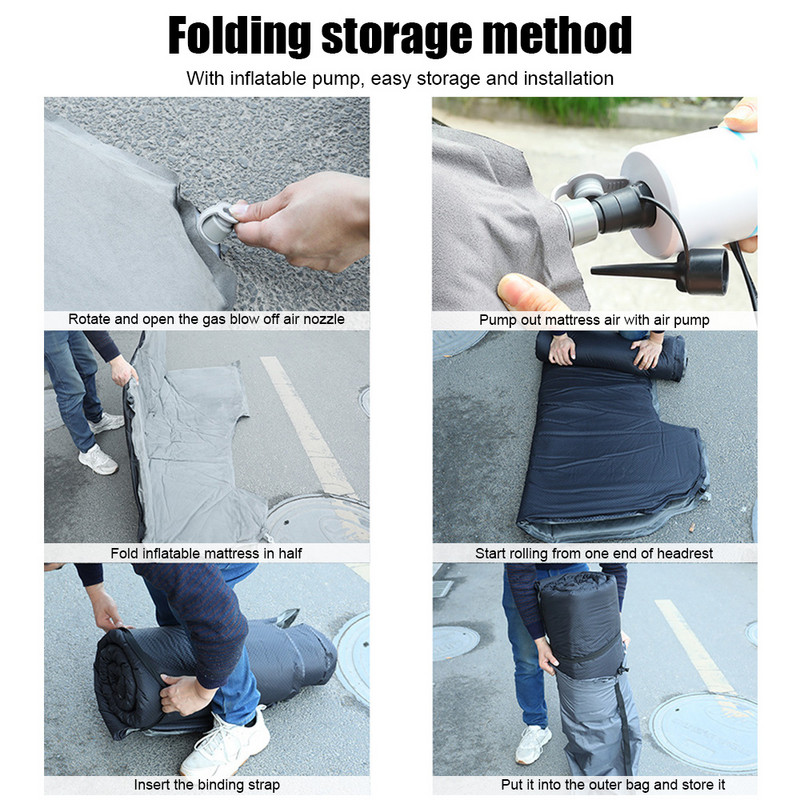 Folding storage method

With inflatable pump, easy storage and installation

Rotate and open the gas blow off air nozzle

Pump out mattress air with air pump

Fold inflatable mattress in half

Start rolling from one end of headrest

Insert the binding strap

Put it into the outer bag and store it