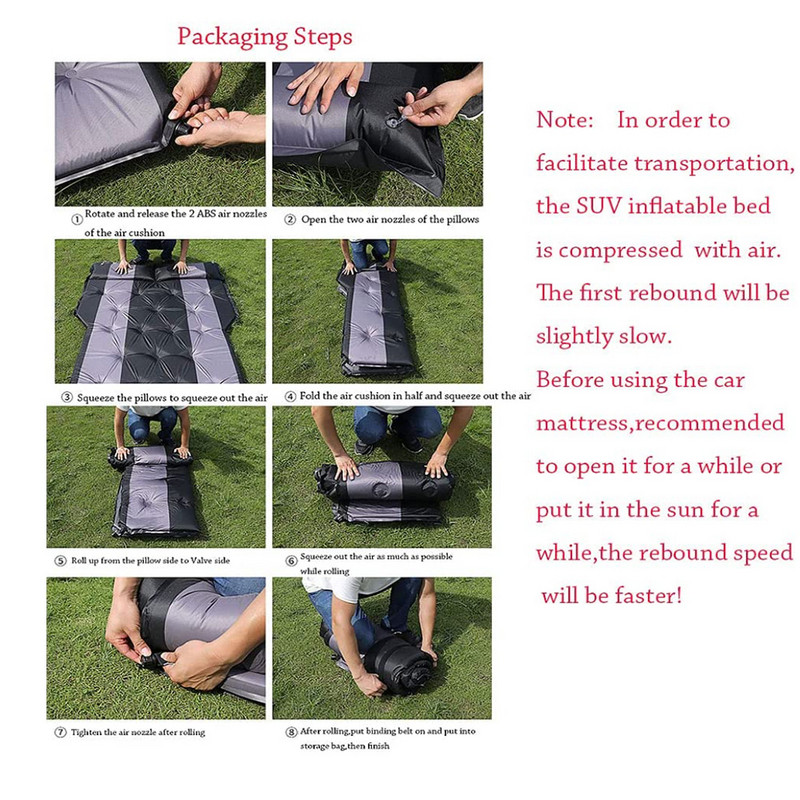 Packaging Steps

① Rotate and release the 2 ABS air nozzles of the air cushion

② Open the two air nozzles of the pillows

③ Squeeze the pillows to squeeze out the air

④ Fold the air cushion in half and squeeze out the air

⑤ Roll up from the pillow side to Valve side

⑥ Squeeze out the air as much as possible while rolling

⑦ Tighten the air nozzle after rolling

⑧ After rolling,put binding belt on and put into storage bag,then finish

Note: In order to facilitate transportation, the SUV inflatable bed is compressed with air. The first rebound will be slightly slow.
Before using the car mattress,recommended to open it for a while or put it in the sun for a while,the rebound speed will be faster!