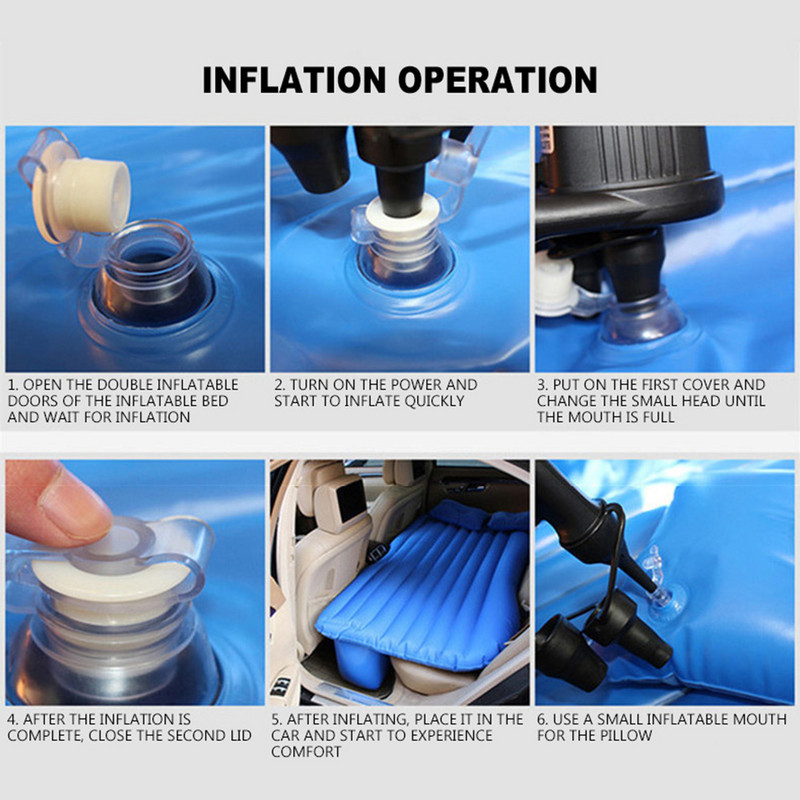 INFLATION OPERATION

1. OPEN THE DOUBLE INFLATABLE DOORS OF THE INFLATABLE BED AND WAIT FOR INFLATION

2. TURN ON THE POWER AND START TO INFLATE QUICKLY

3. PUT ON THE FIRST COVER AND CHANGE THE SMALL HEAD UNTIL THE MOUTH IS FULL

4. AFTER THE INFLATION IS COMPLETE, CLOSE THE SECOND LID

5. AFTER INFLATING, PLACE IT IN THE CAR AND START TO EXPERIENCE COMFORT

6. USE A SMALL INFLATABLE MOUTH FOR THE PILLOW