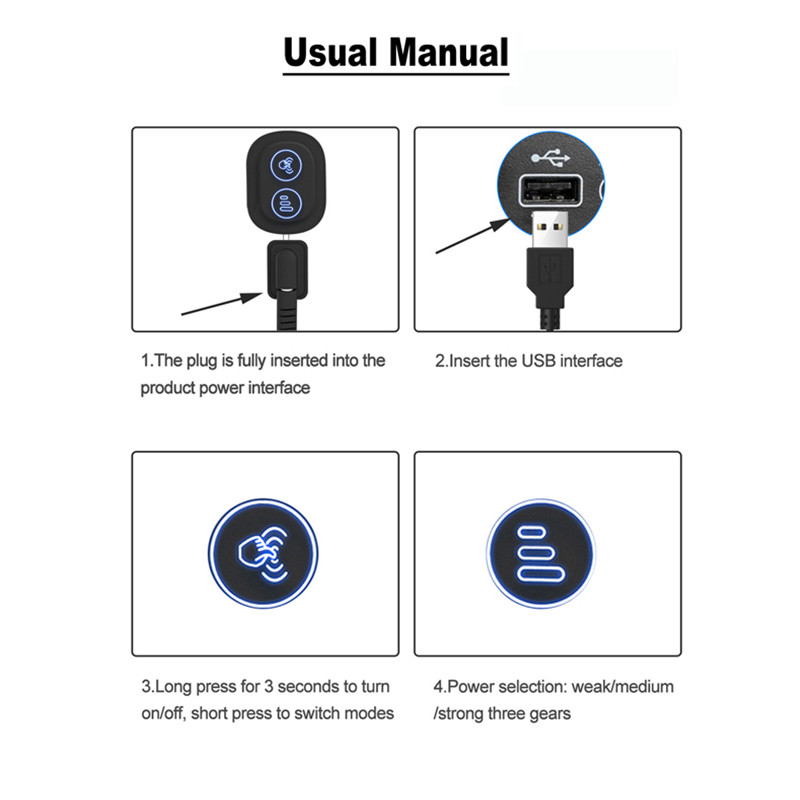 Usual Manual

1.The plug is fully inserted into the product power interface

2.Insert the USB interface

3.Long press for 3 seconds to turn on/off, short press to switch modes

4.Power selection: weak/medium /strong three gears