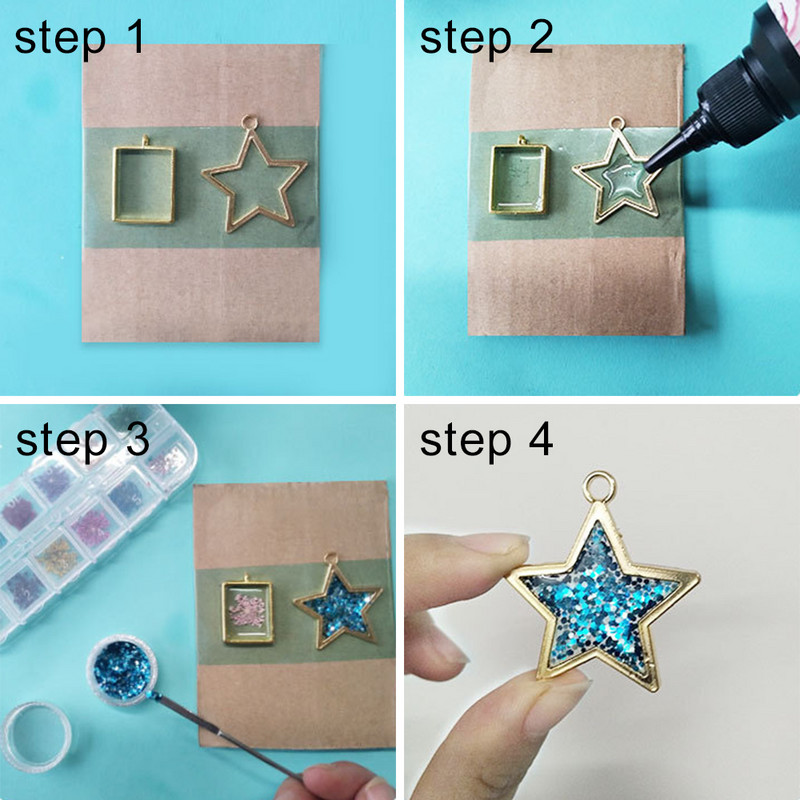 step 1

step 2

step 3

step 4