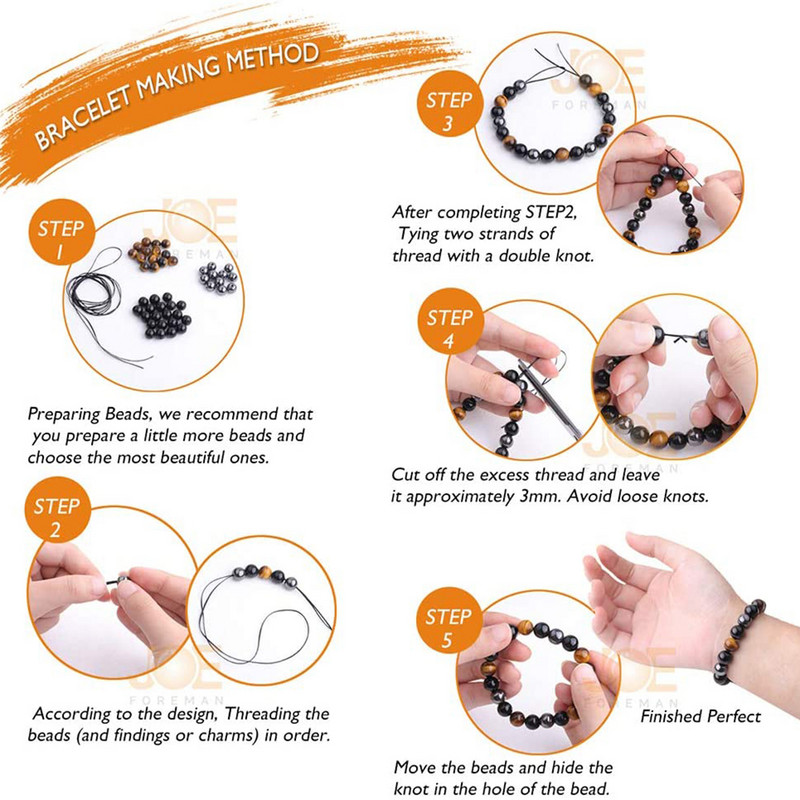 BRACELET MAKING METHOD

STEP 1

JOE FOREMAN

Preparing Beads, we recommend that you prepare a little more beads and choose the most beautiful ones.

STEP 2

JOE FOREMAN

According to the design, Threading the beads (and findings or charms) in order.

STEP 3

JOE FOREMAN

After completing STEP2, Tying two strands of thread with a double knot.

STEP 4

JOE FOREMAN

Cut off the excess thread and leave it approximately 3mm. Avoid loose knots.

STEP 5

JOE FOREMAN

Move the beads and hide the knot in the hole of the bead.

Finished Perfect