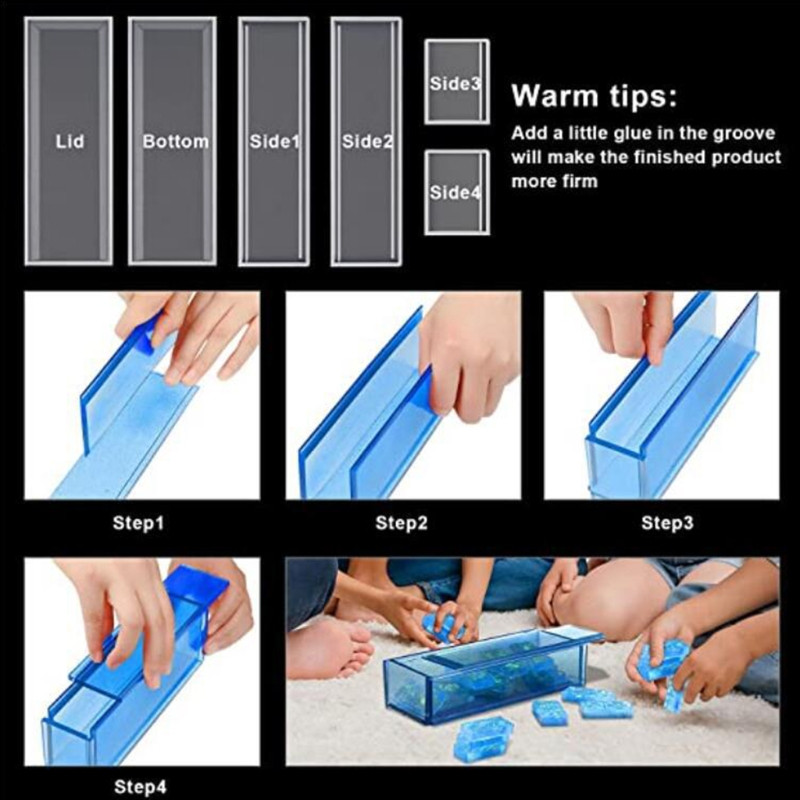 Lid

Bottom

Side1

Side2

Side3

Side4

Warm tips:

Add a little glue in the groove will make the finished product more firm

Step1

Step2

Step3

Step4