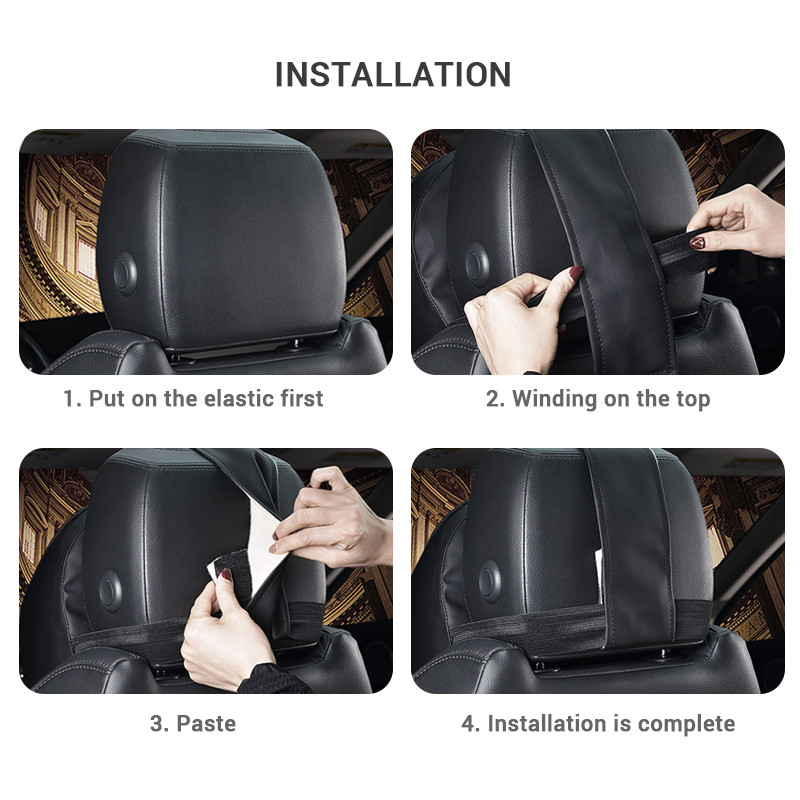 INSTALLATION

1. Put on the elastic first

2. Winding on the top

3. Paste

4. Installation is complete