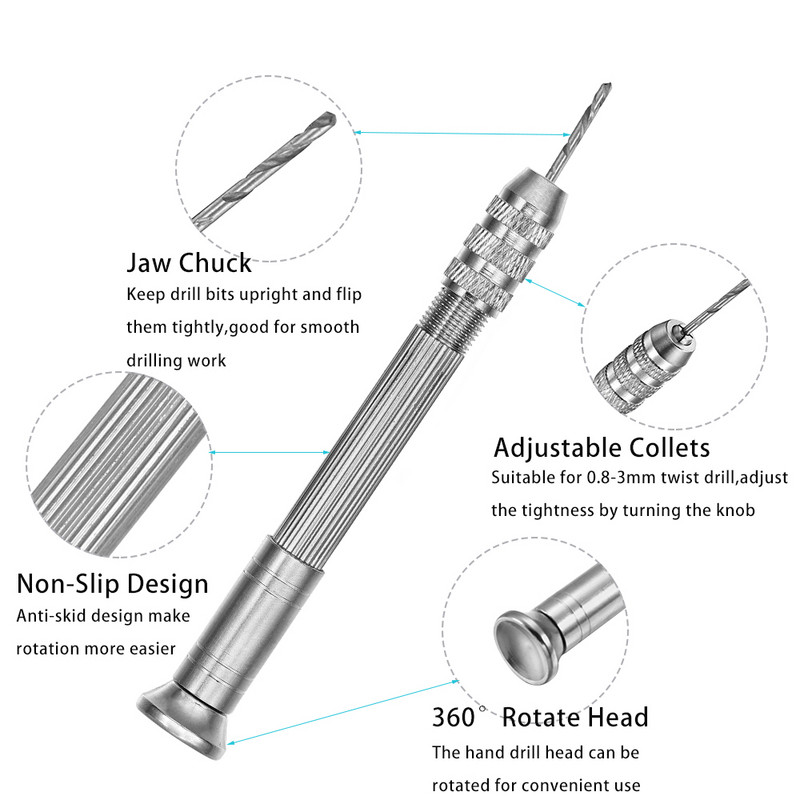 Jaw Chuck
Keep drill bits upright and flip them tightly,good for smooth drilling work

Adjustable Collets
Suitable for 0.8-3mm twist drill,adjust the tightness by turning the knob

Non-Slip Design
Anti-skid design make rotation more easier

360° Rotate Head
The hand drill head can be rotated for convenient use