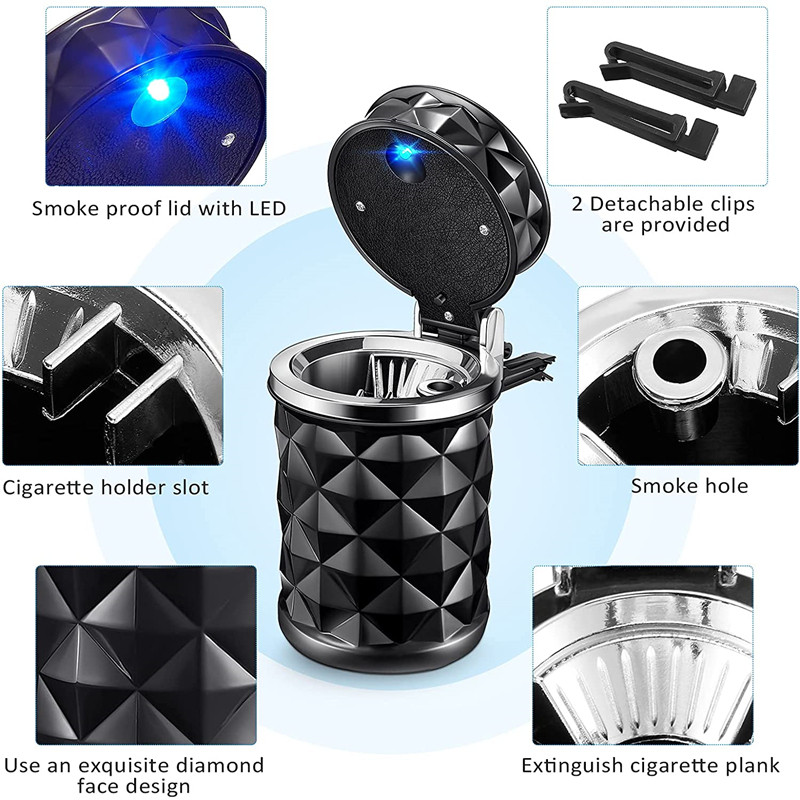 Smoke proof lid with LED

2 Detachable clips are provided

Cigarette holder slot

Smoke hole

Use an exquisite diamond face design

Extinguish cigarette plank