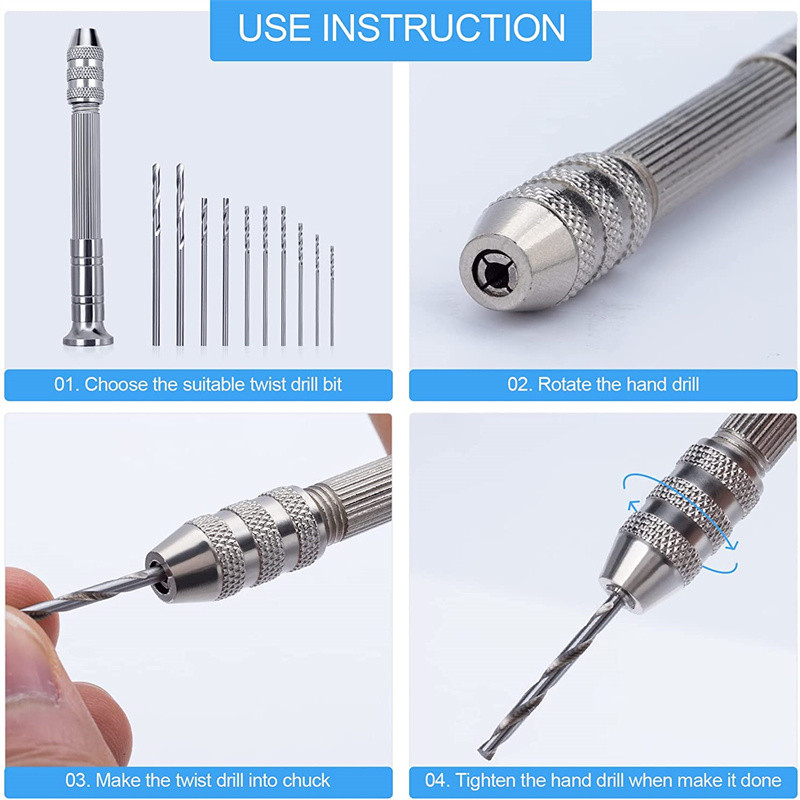 USE INSTRUCTION

01. Choose the suitable twist drill bit

02. Rotate the hand drill

03. Make the twist drill into chuck

04. Tighten the hand drill when make it done