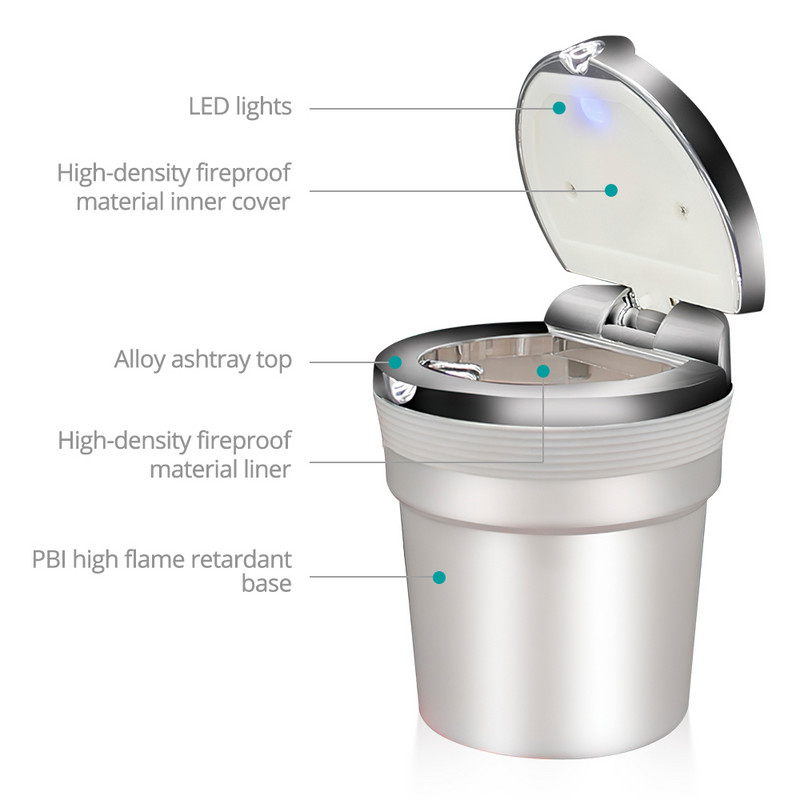 LED lights

High-density fireproof material inner cover

Alloy ashtray top

High-density fireproof material liner

PBI high flame retardant base