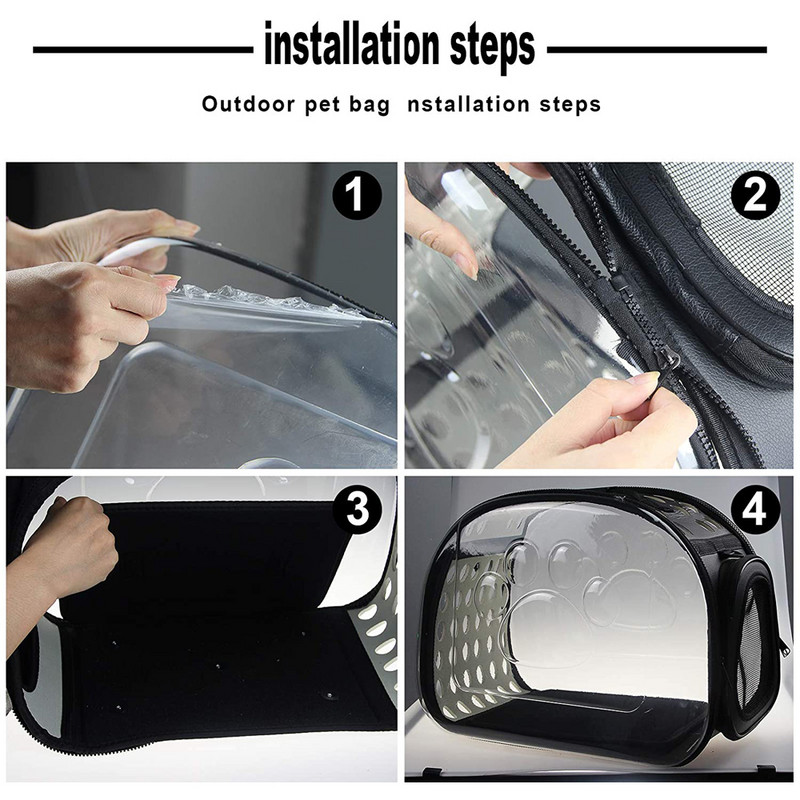 installation steps

Outdoor pet bag nstallation steps

1

2

3

4