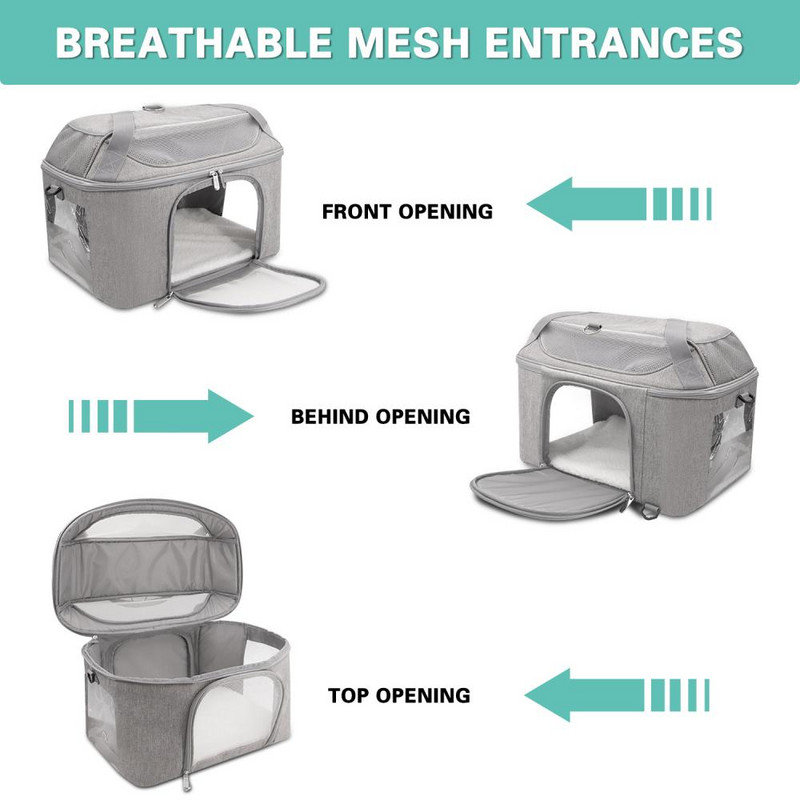 BREATHABLE MESH ENTRANCES

FRONT OPENING

BEHIND OPENING

TOP OPENING