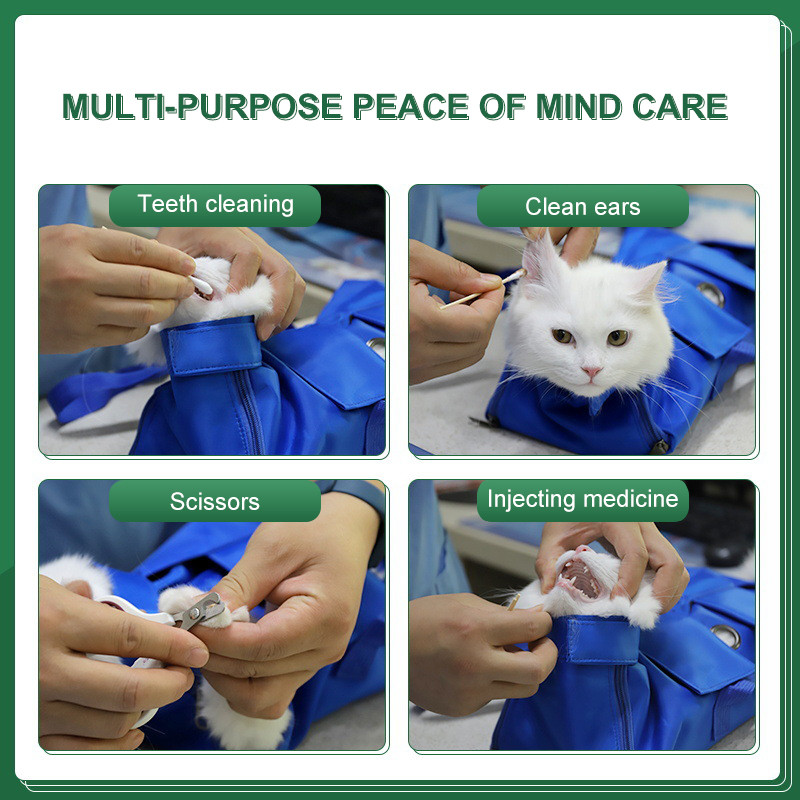 MULTI-PURPOSE PEACE OF MIND CARE

Teeth cleaning

Clean ears

Scissors

Injecting medicine