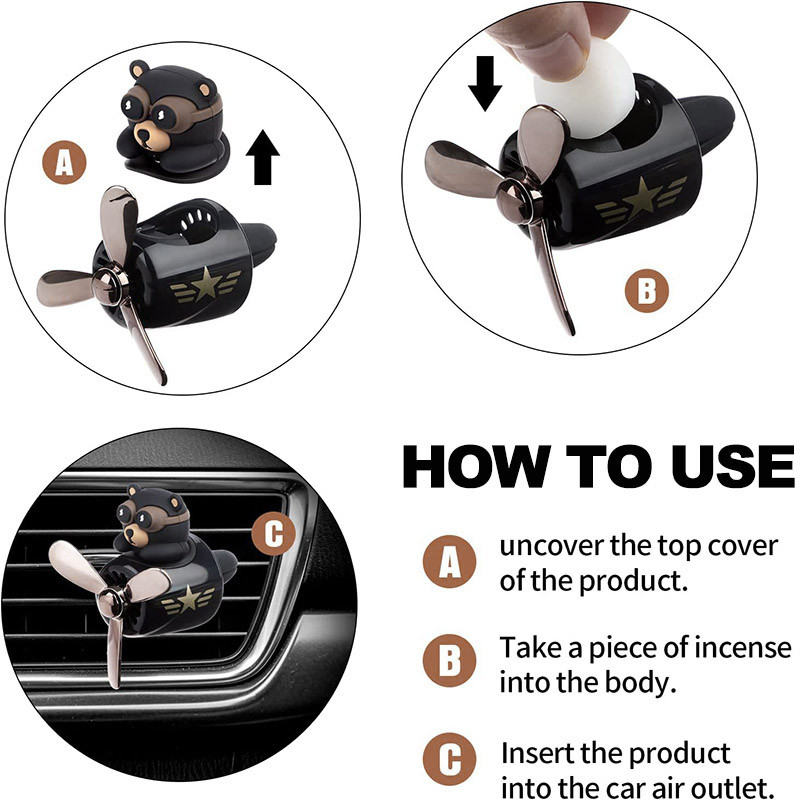 A

B

C

HOW TO USE

A uncover the top cover of the product.

B Take a piece of incense into the body.

C Insert the product into the car air outlet.