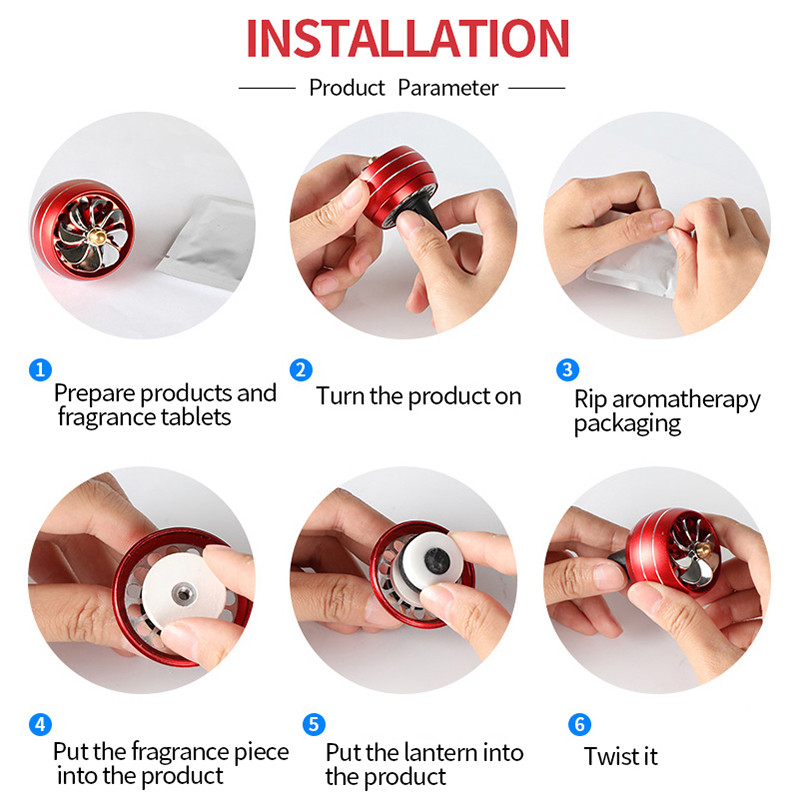 INSTALLATION

Product Parameter

1
Prepare products and fragrance tablets

2
Turn the product on

3
Rip aromatherapy packaging

4
Put the fragrance piece into the product

5
Put the lantern into the product

6
Twist it