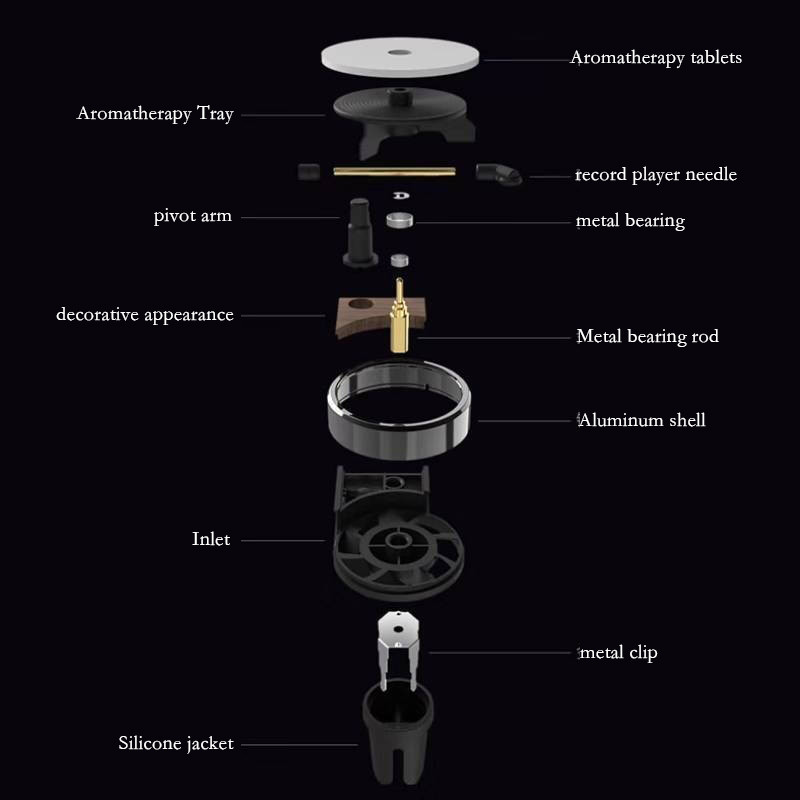 Aromatherapy tablets

Aromatherapy Tray

record player needle

pivot arm

metal bearing

decorative appearance

Metal bearing rod

Aluminum shell

Inlet

metal clip

Silicone jacket