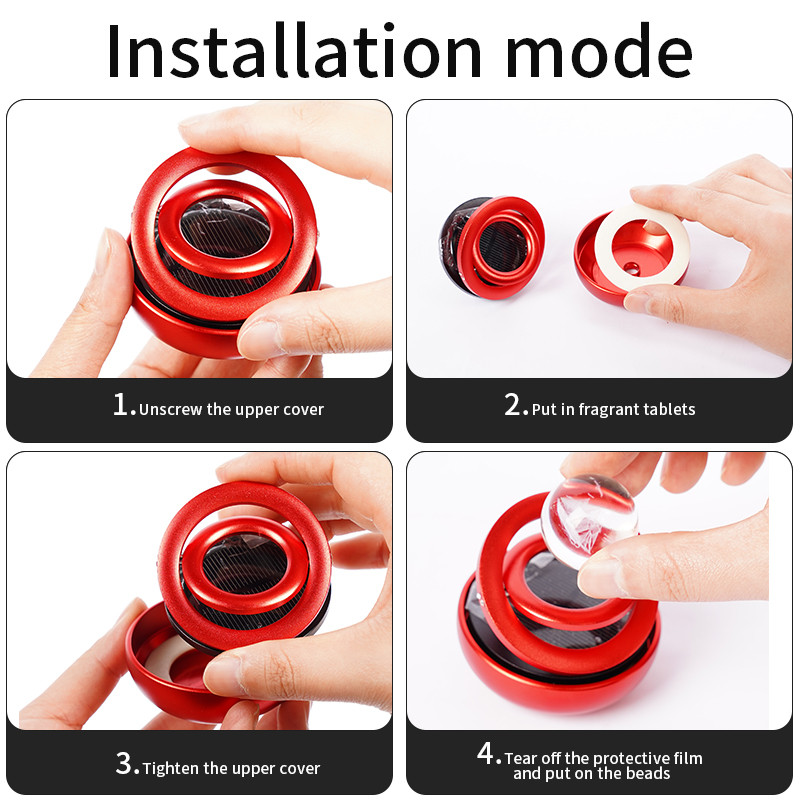 Installation mode

1. Unscrew the upper cover

2. Put in fragrant tablets

3. Tighten the upper cover

4. Tear off the protective film and put on the beads