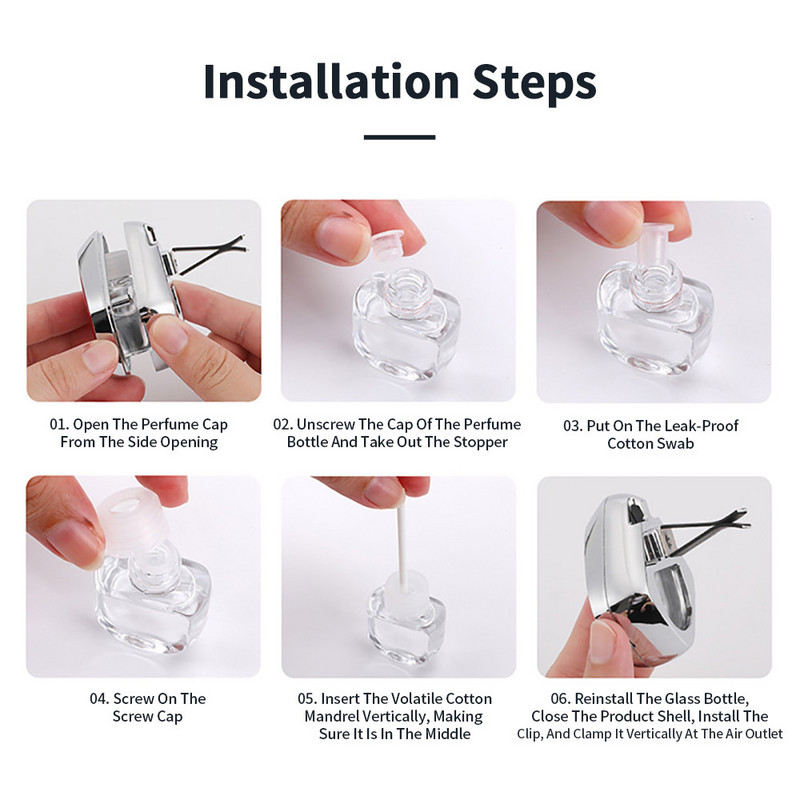 Installation Steps

01. Open The Perfume Cap From The Side Opening

02. Unscrew The Cap Of The Perfume Bottle And Take Out The Stopper

03. Put On The Leak-Proof Cotton Swab

04. Screw On The Screw Cap

05. Insert The Volatile Cotton Mandrel Vertically, Making Sure It Is In The Middle

06. Reinstall The Glass Bottle, Close The Product Shell, Install The Clip, And Clamp It Vertically At The Air Outlet